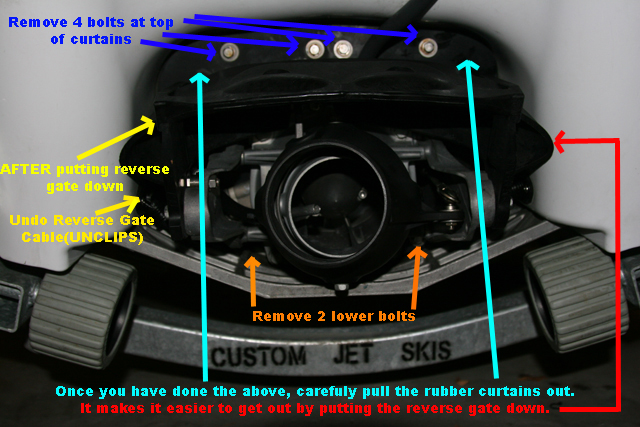 Remove 4 bolts at top of curtains

AFTER putting reverse gate down

Undo Reverse Gate Cable(UNCLIPS)

Remove 2 lower bolts

CUSTOM JET SKIS

Once you have done the above, carefully pull the rubber curtains out.
It makes it easier to get out by putting the reverse gate down.